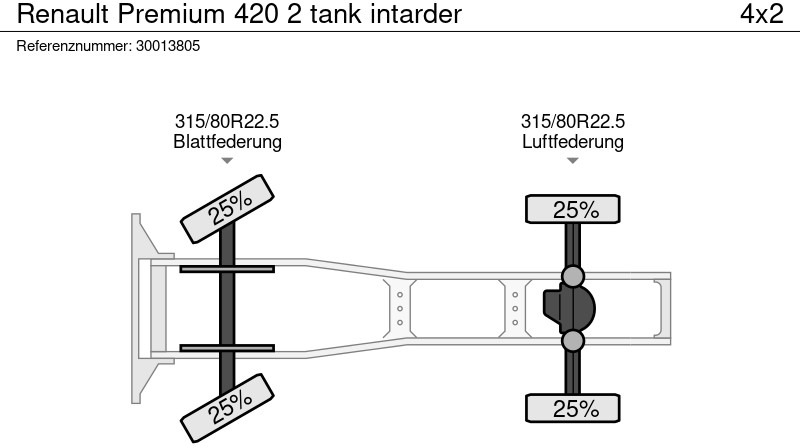 Renault Premium 420 2 tank intarder 4x2
Referenznummer: 30013805

315/80R22.5
Blattfederung

315/80R22.5
Luftfederung

25%

25%

25%

25%