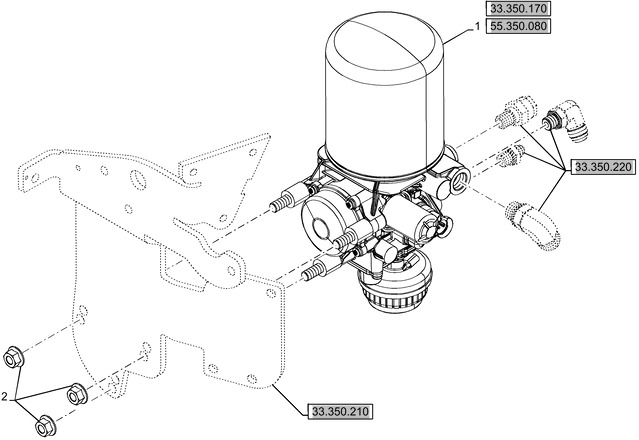 33.350.170
1
55.350.080
33.350.220
2
33.350.210