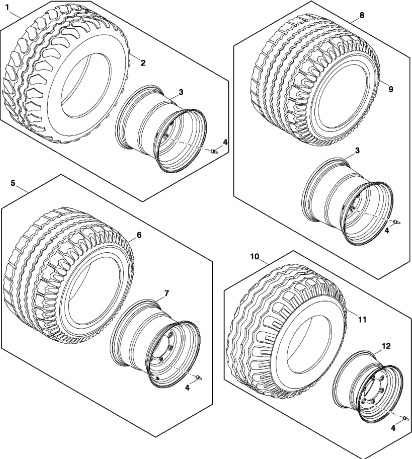 1
2
3
4
8
9
3
4
5
6
7
4
10
11
12
4