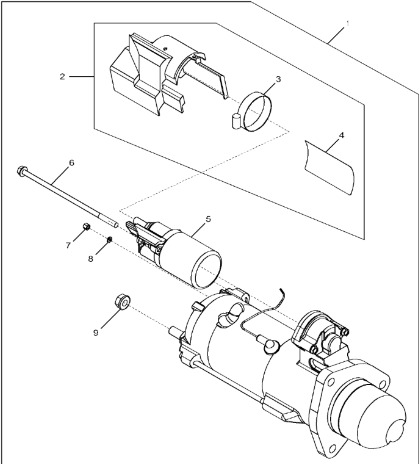 1
2
3
4
6
5
7
8
9